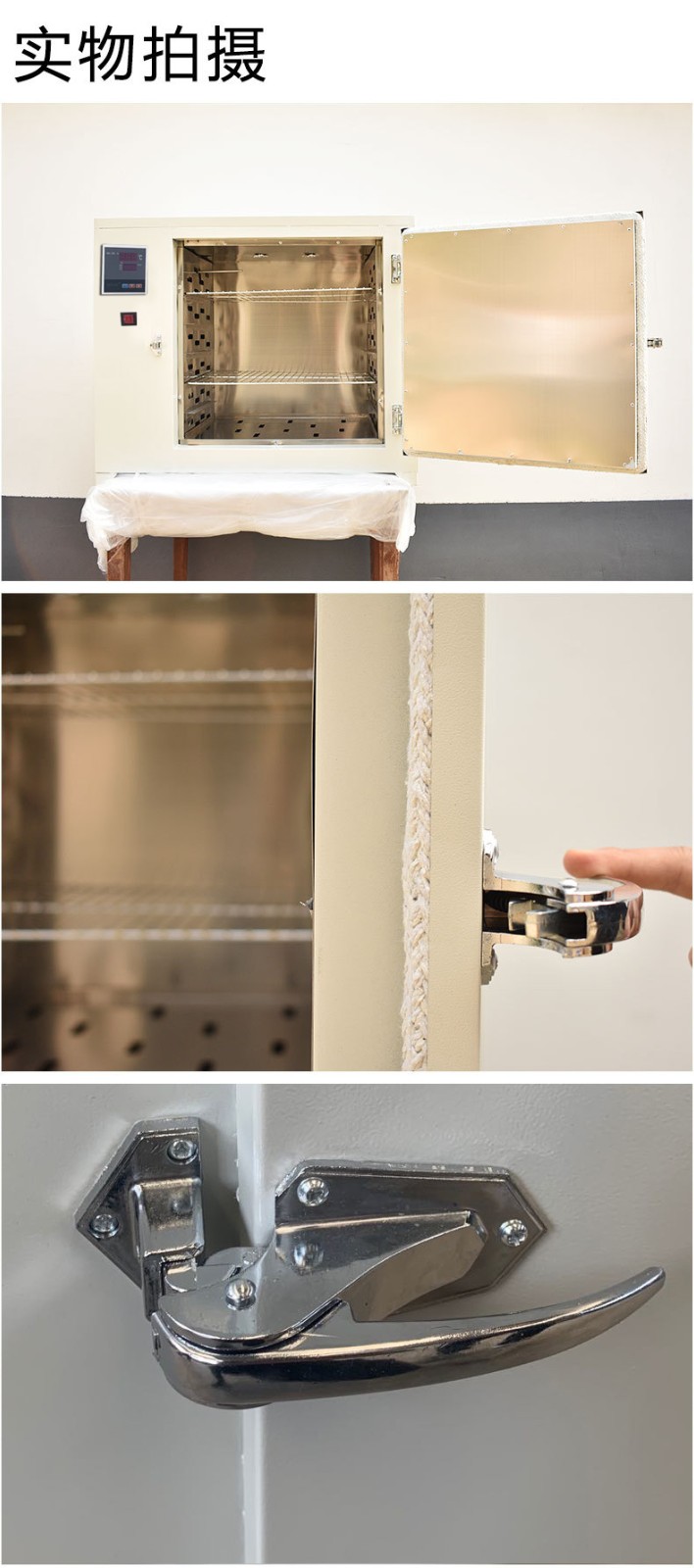 实物拍摄